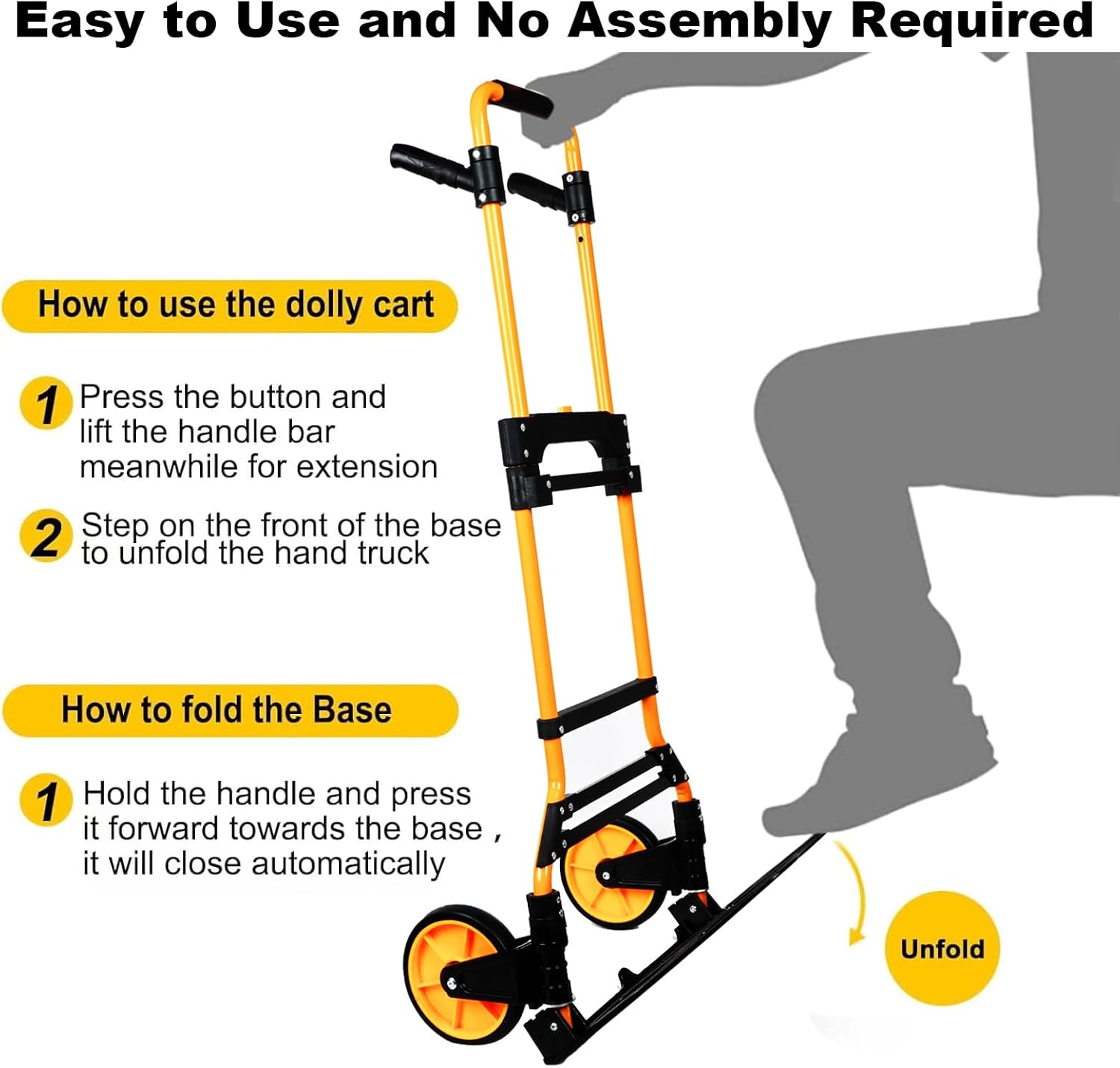 Easy to Use and No Assembly Required

How to use the dolly cart

1 Press the button and lift the handle bar meanwhile for extension

2 Step on the front of the base to unfold the hand truck

How to fold the Base

1 Hold the handle and press it forward towards the base , it will close automatically

Unfold