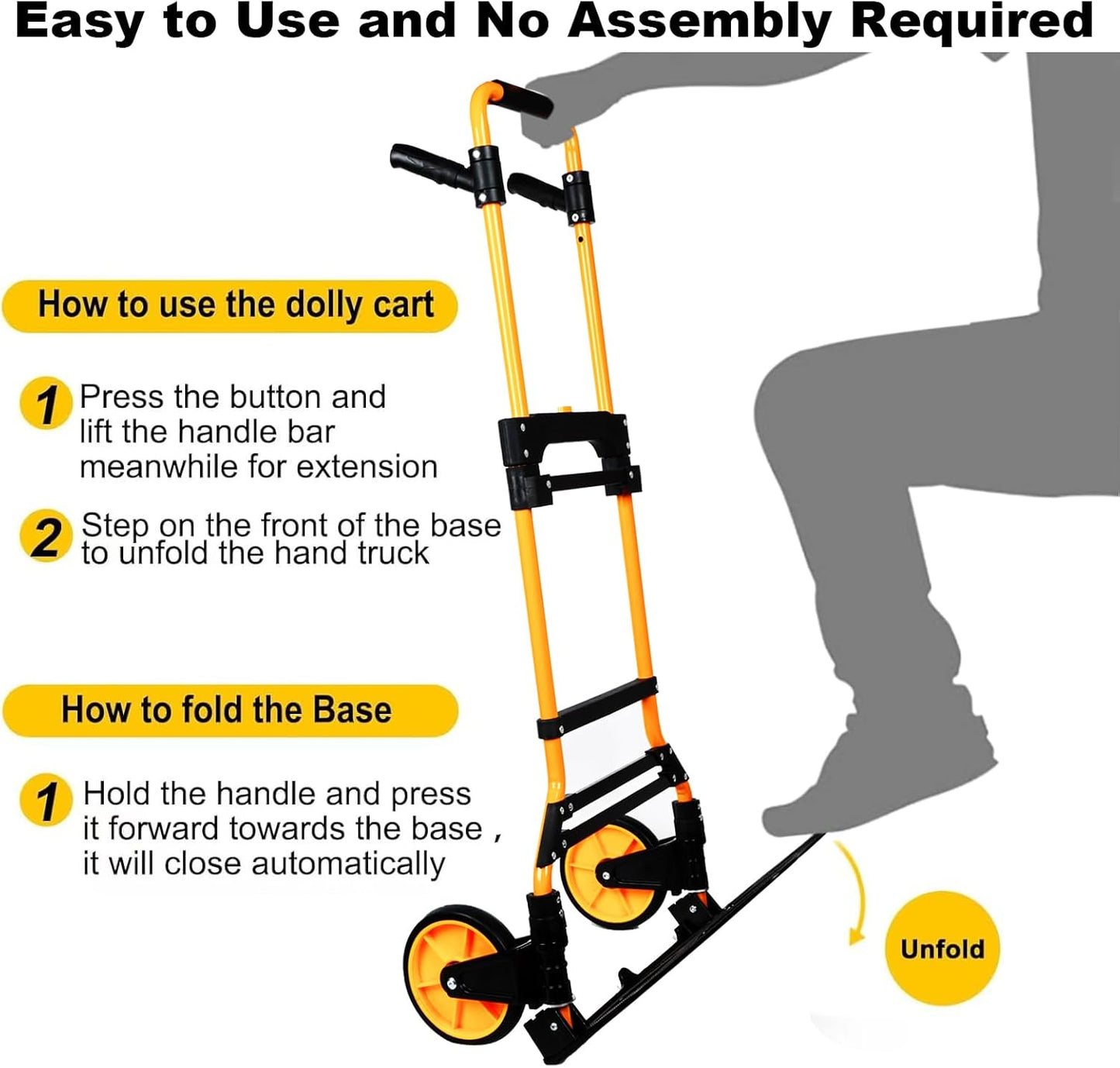 Easy to Use and No Assembly Required

How to use the dolly cart

1 Press the button and lift the handle bar meanwhile for extension

2 Step on the front of the base to unfold the hand truck

How to fold the Base

1 Hold the handle and press it forward towards the base , it will close automatically

Unfold